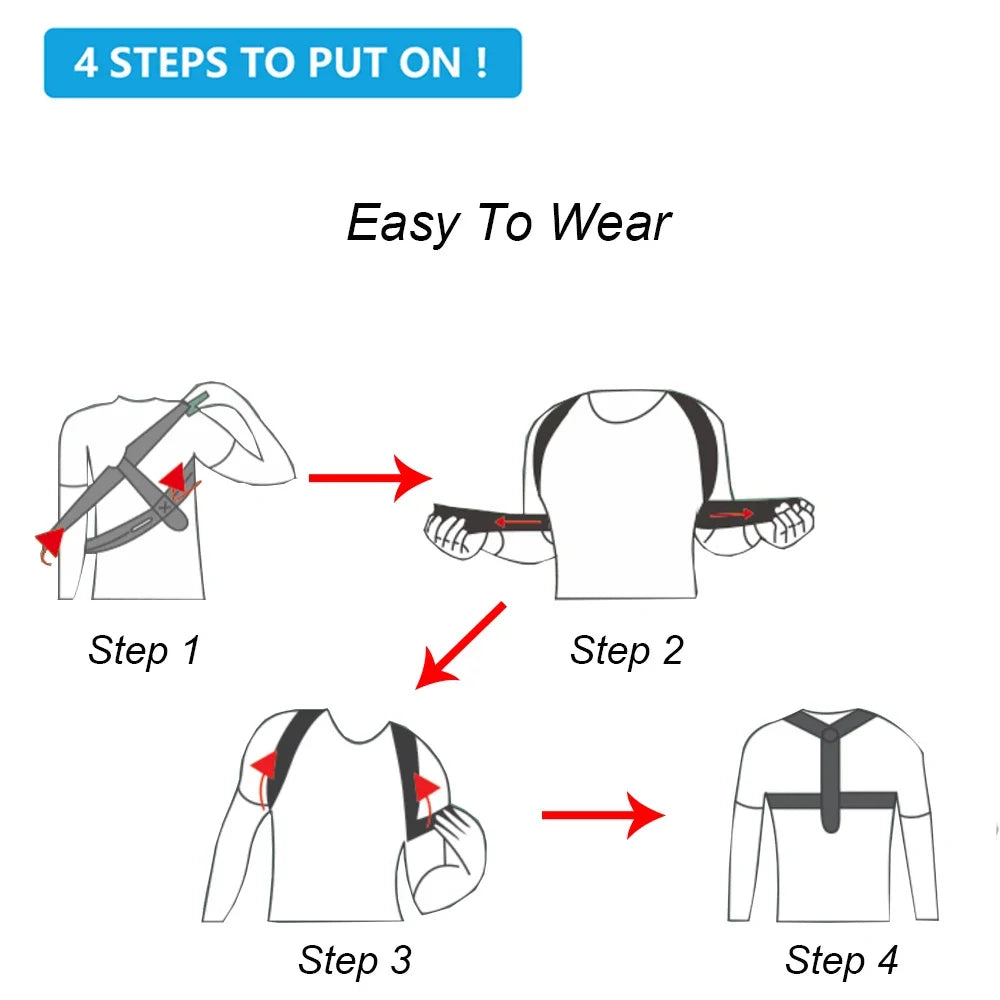 4 STEPS TO PUT ON !

Easy To Wear

Step 1

Step 2

Step 3

Step 4